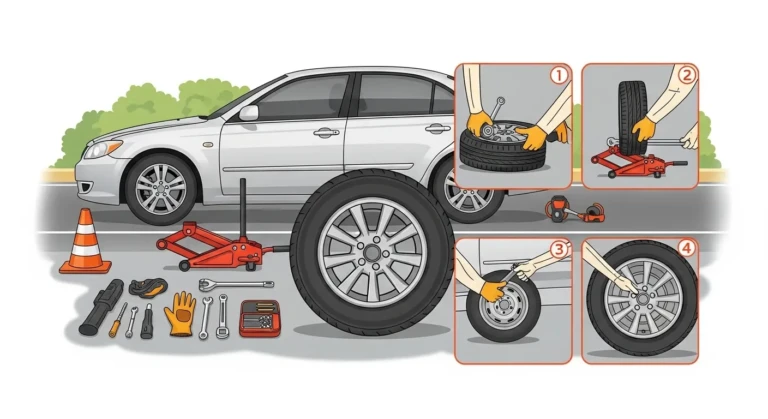 1

2

3

4