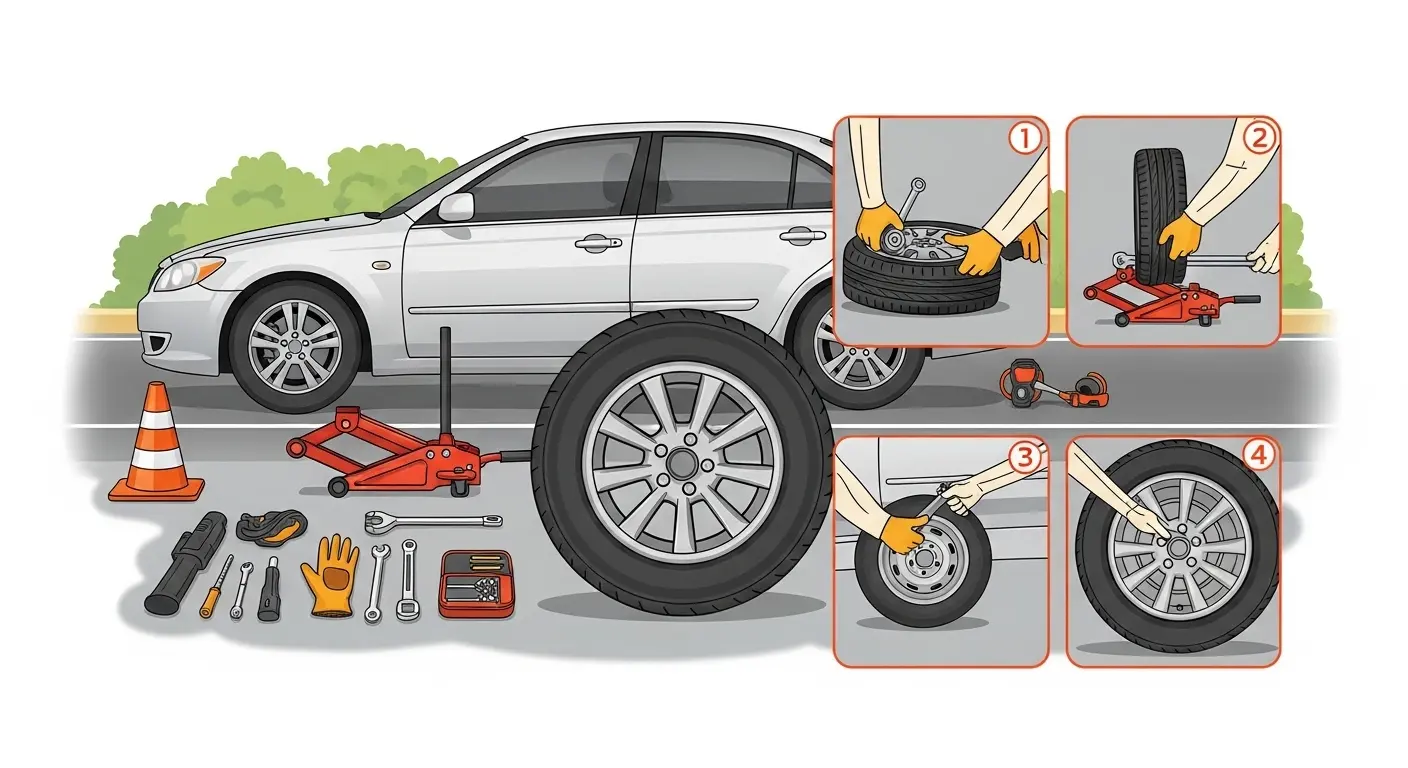 1
2
3
4